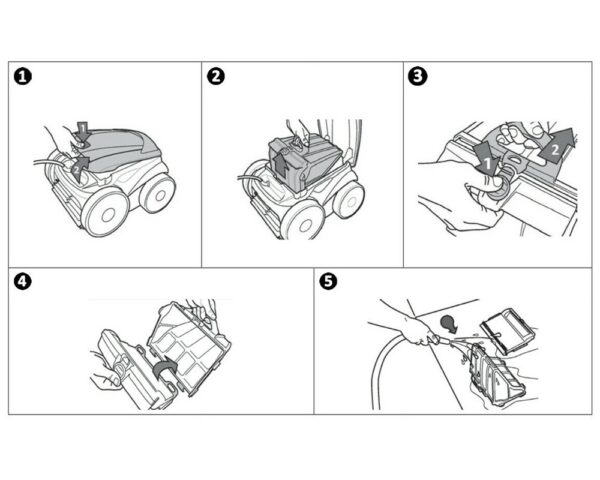 1
1
2
2
3
1
2
4
5